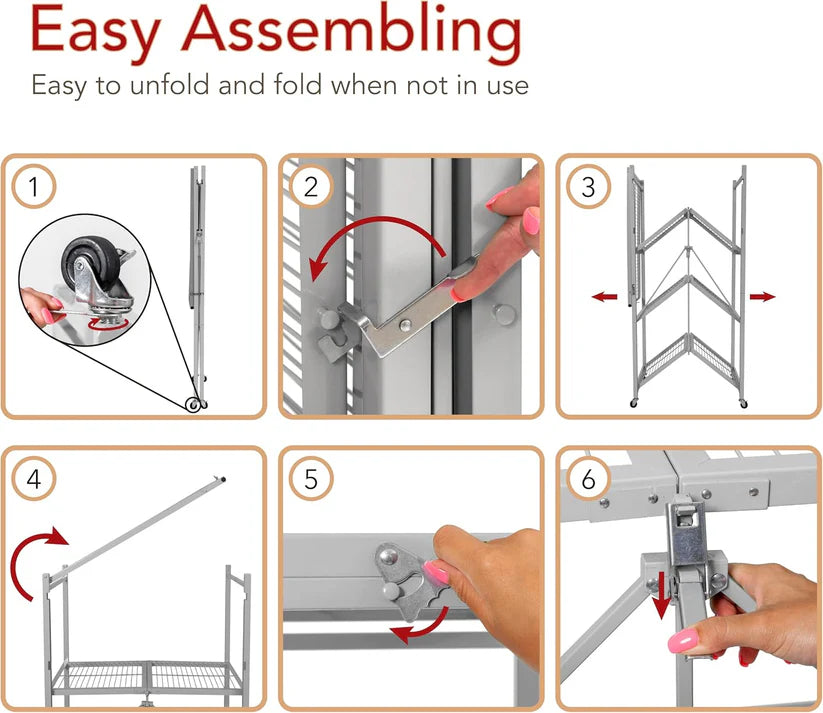 Easy Assembling

Easy to unfold and fold when not in use

1

2

3

4

5

6